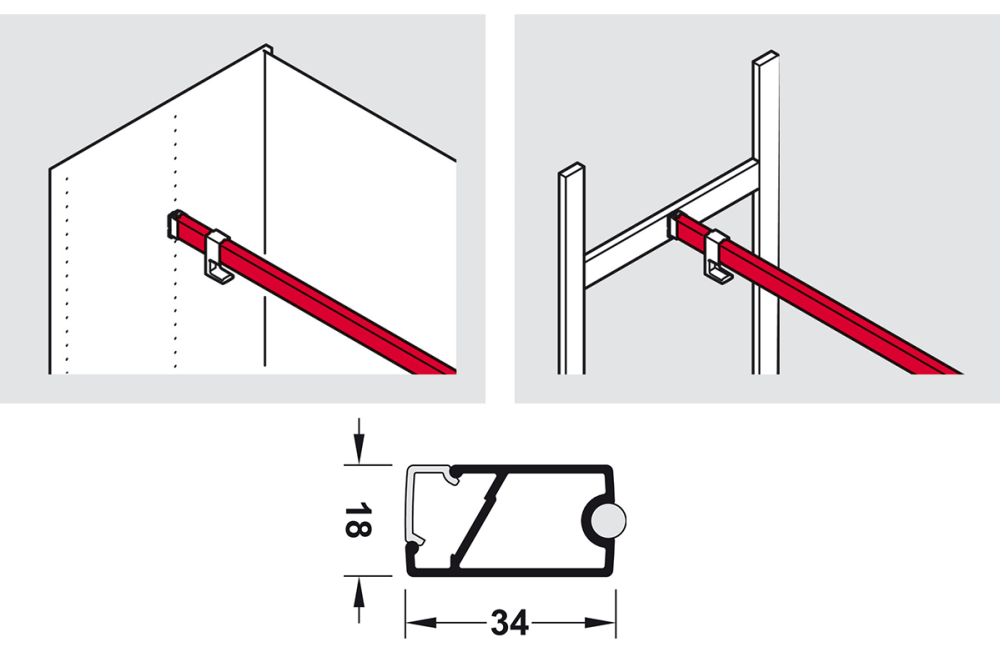 18

34