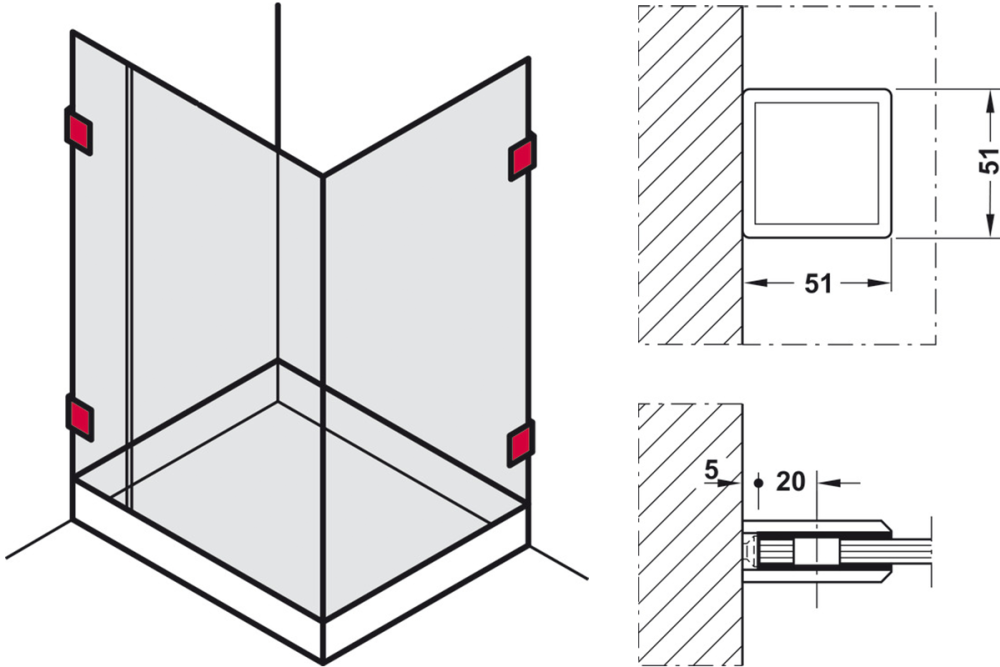 51

51

5

20