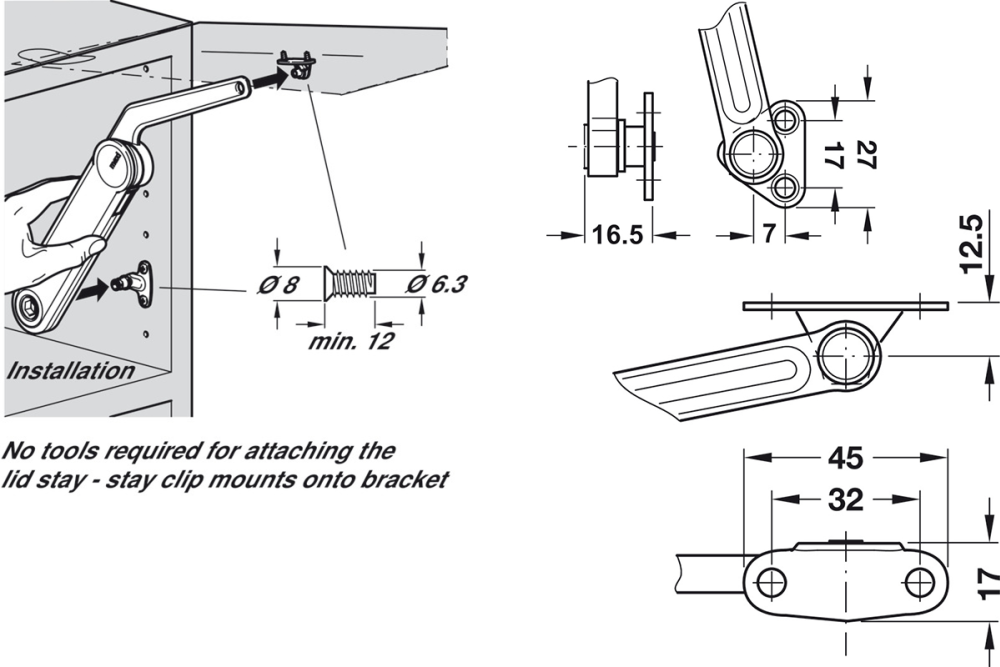 Ø 8

Ø 6.3

min. 12

Installation

No tools required for attaching the lid stay - stay clip mounts onto bracket

16.5

7

17

27

12.5

45

32

17