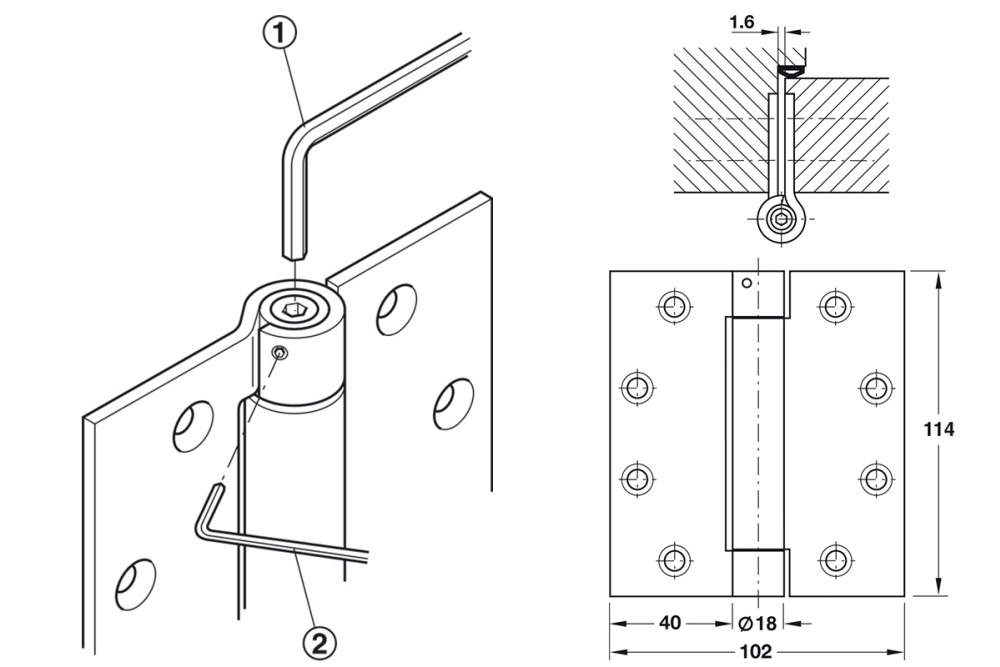 ①
②
1.6
114
40
Ø18
102