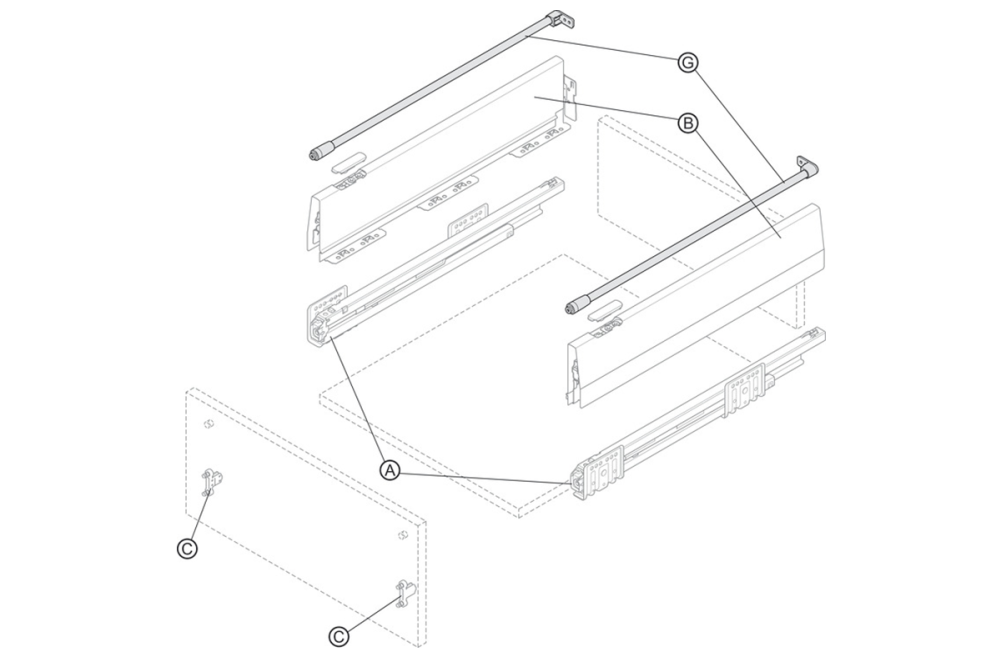 G
B
A
C
C