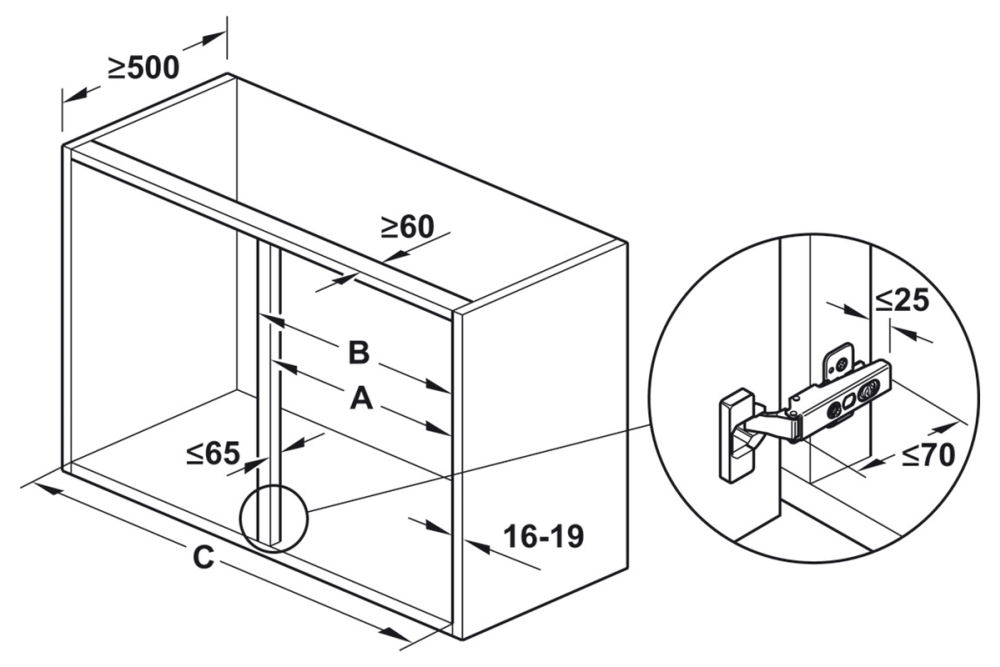 ≥500
≥60
B
A
≤65
C
16-19
≤25
≤70