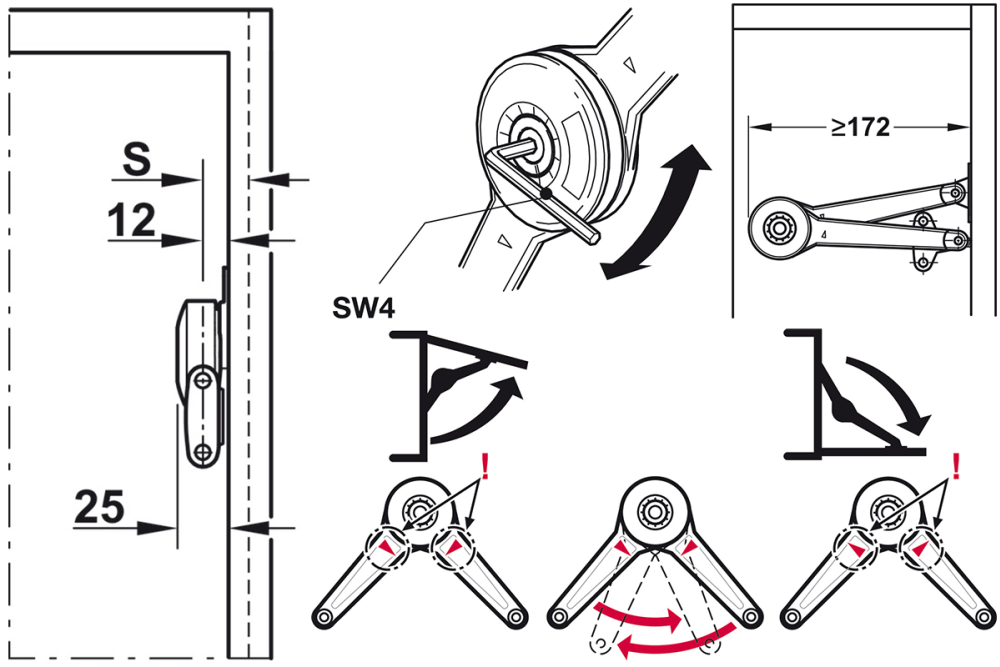 S
12
25
SW4
≥172
!
!