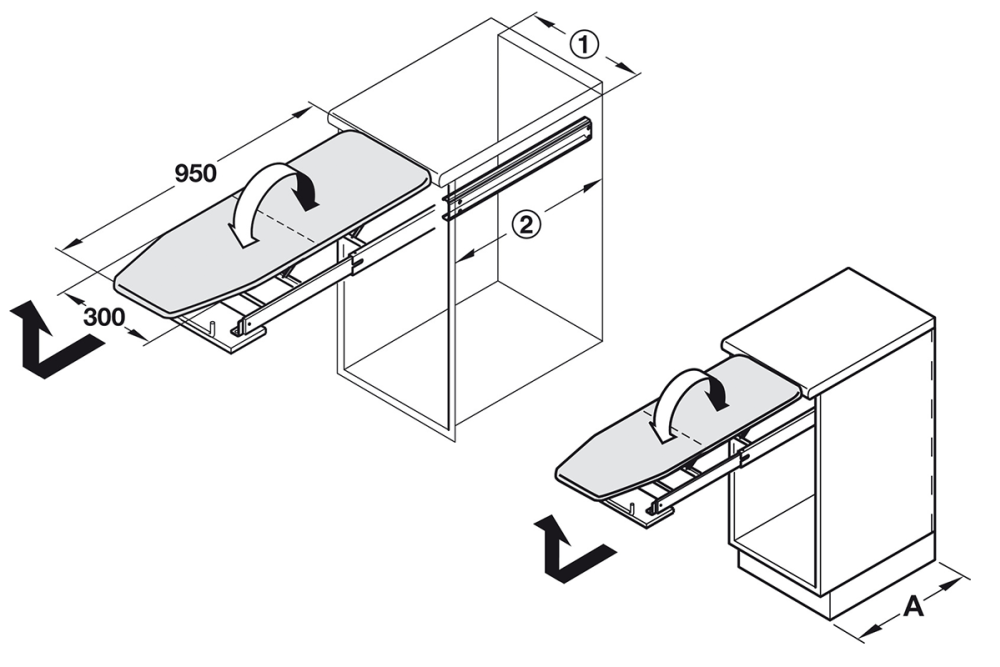 ①
950
②
300
A