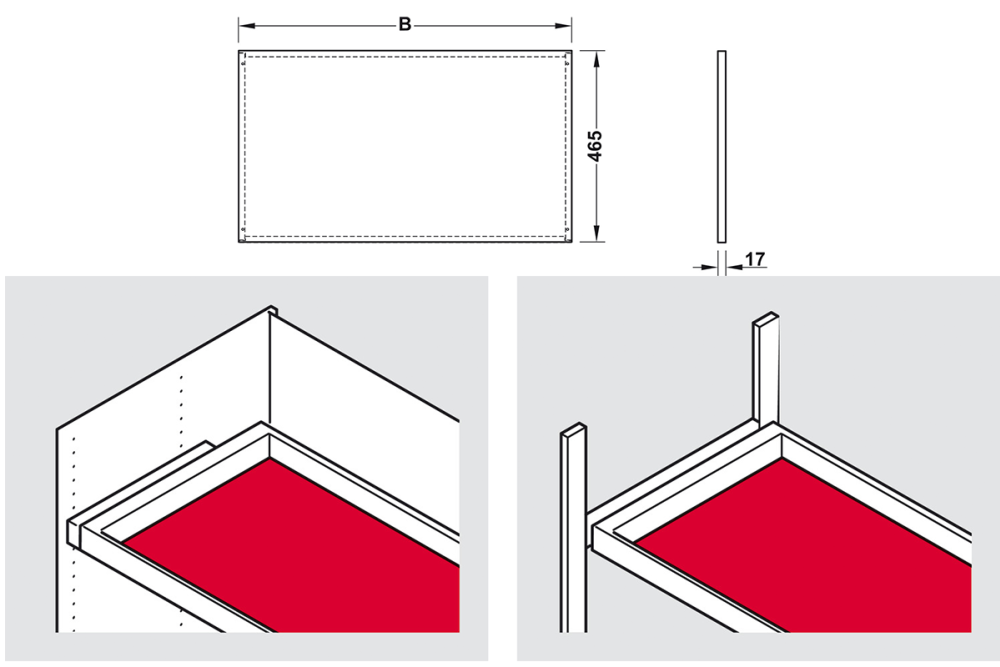 B

465

17