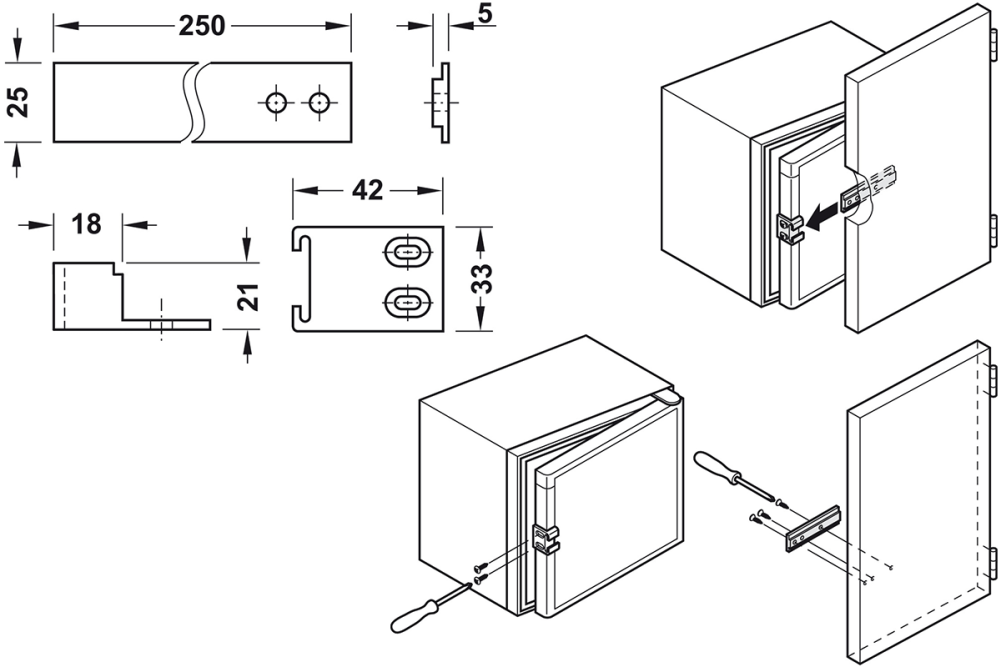 250
5
25
42
18
21
33