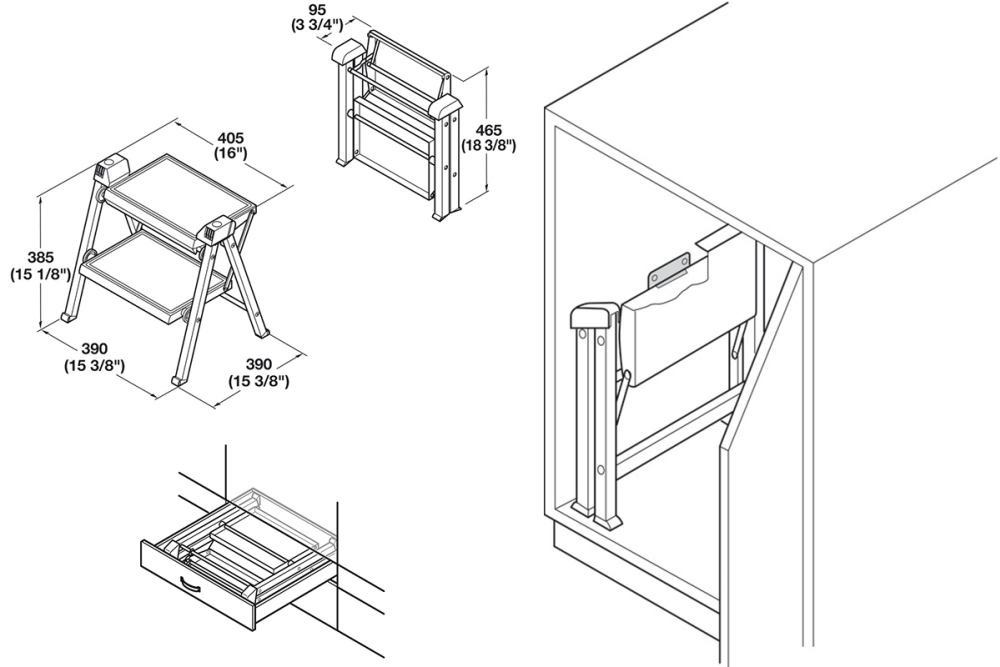 95
(3 3/4")

405
(16")

465
(18 3/8")

385
(15 1/8")

390
(15 3/8")

390
(15 3/8")