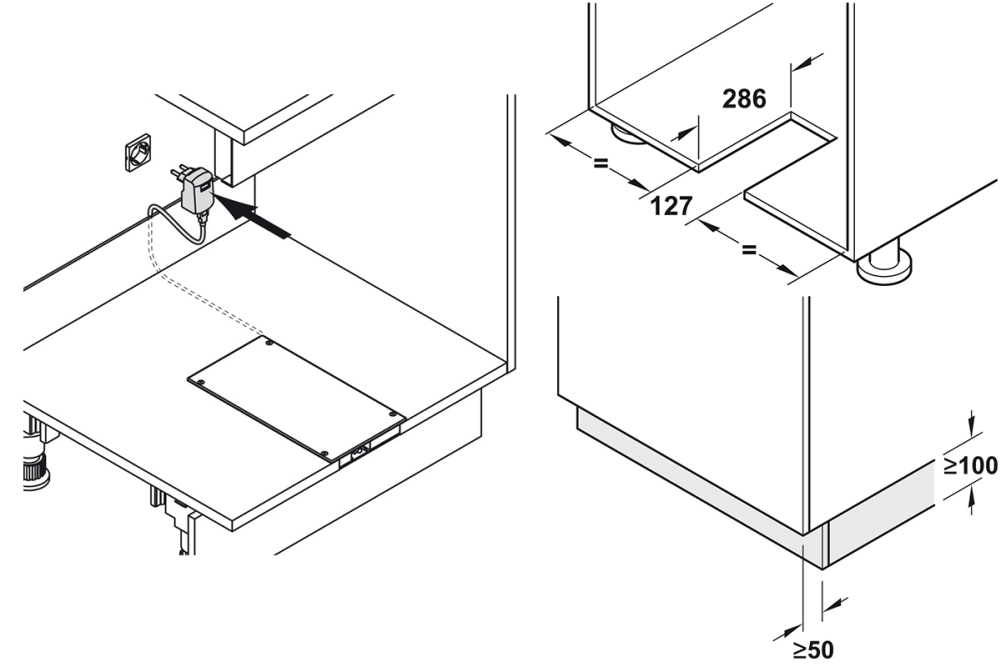 286
=
127
=
≥100
≥50