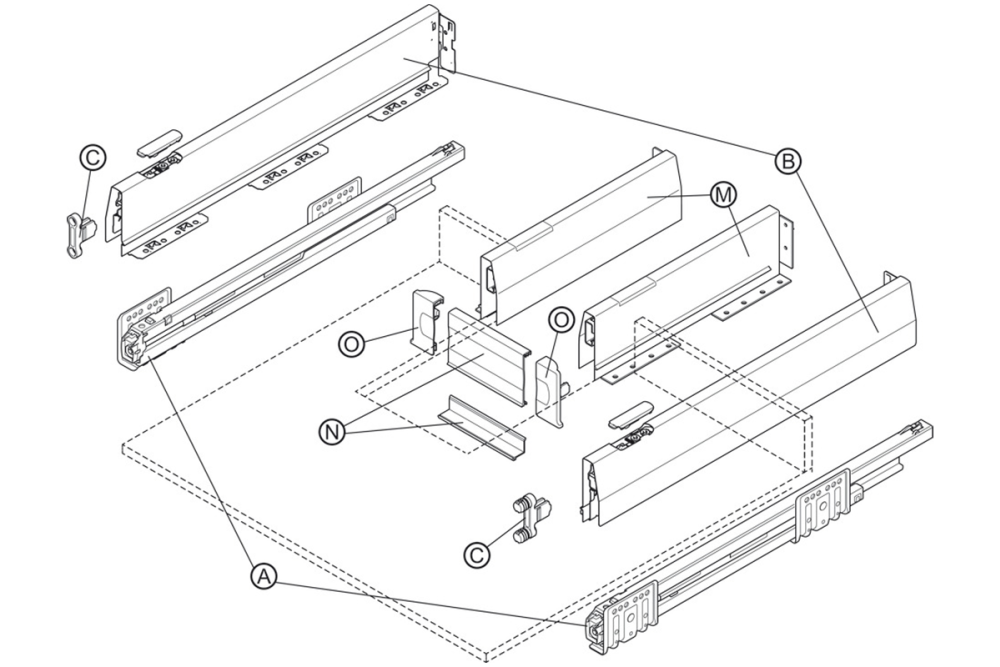 C
B
M
O
O
N
C
A