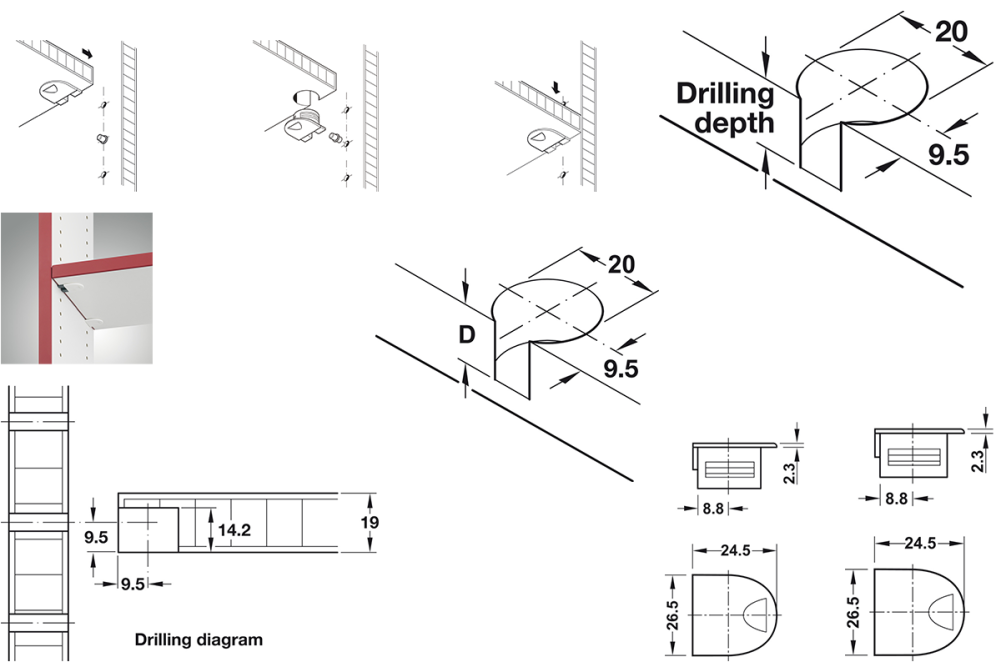 20

Drilling depth

9.5

20

D

9.5

9.5

14.2

19

9.5

Drilling diagram

2.3

8.8

2.3

8.8

24.5

26.5

24.5

26.5