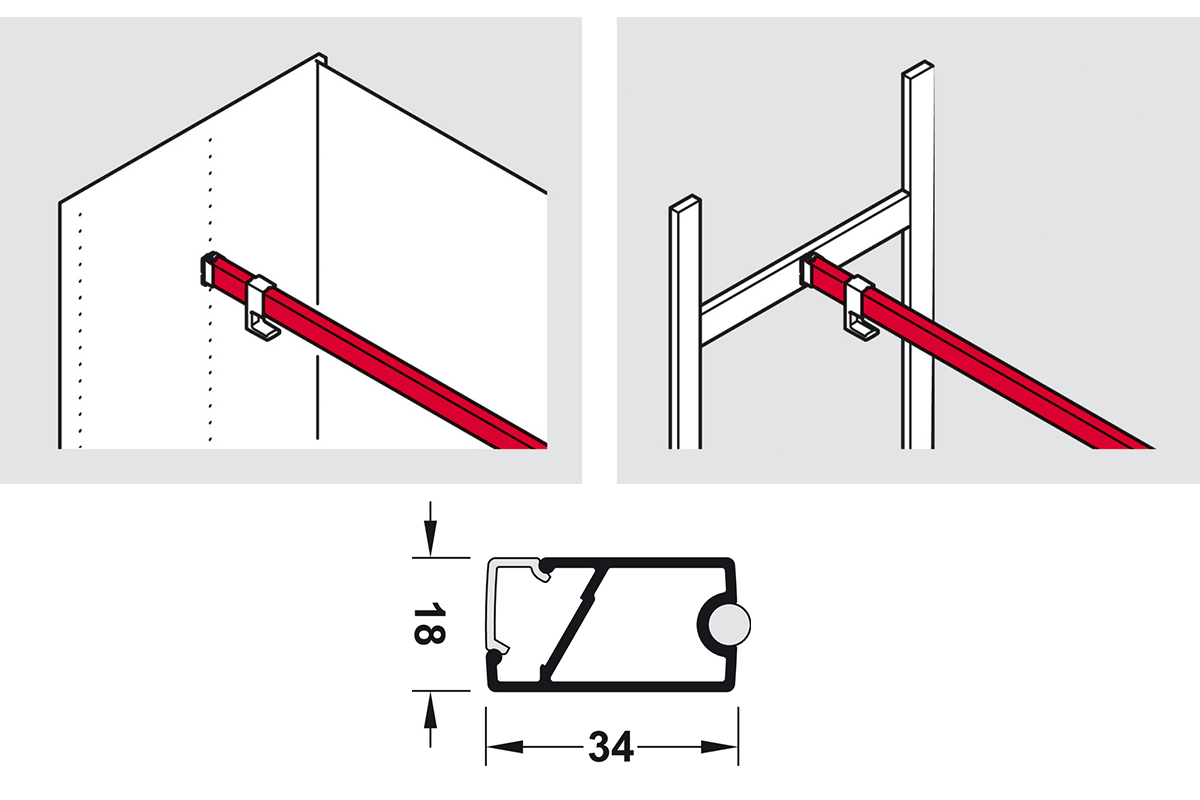 18

34