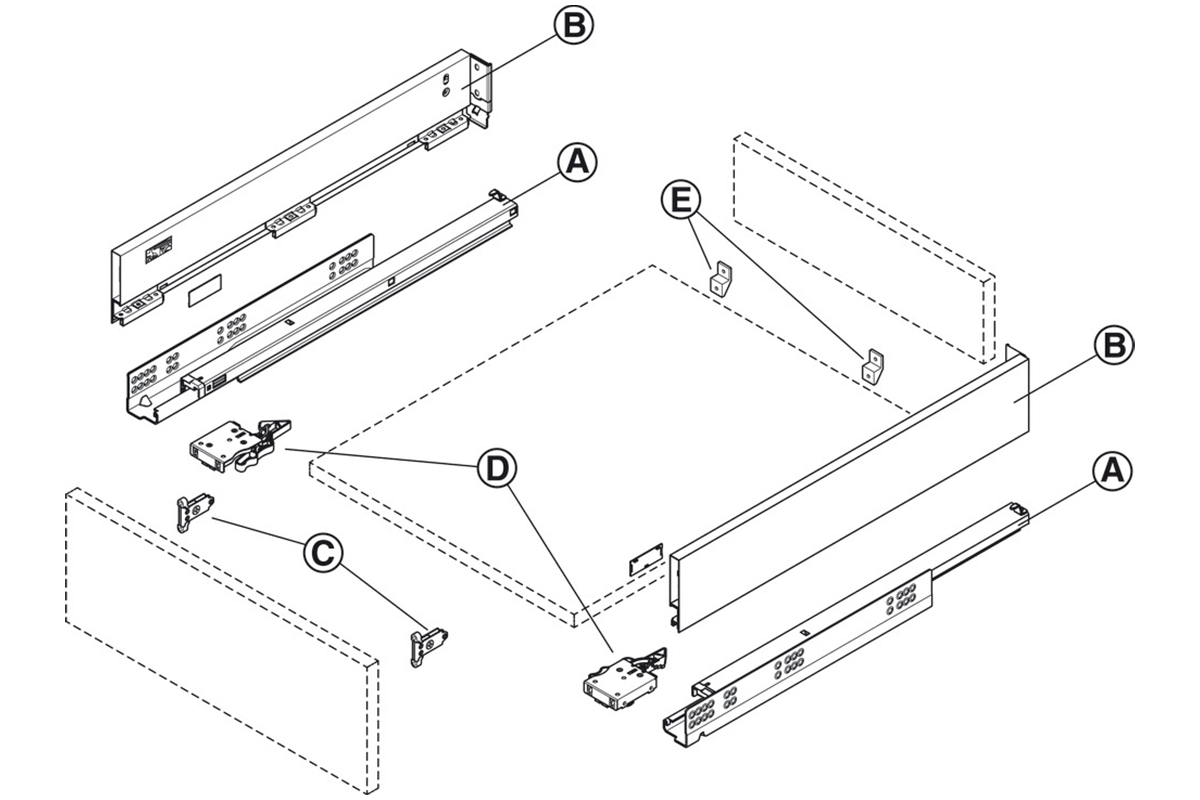 B
A
E
B
D
A
C