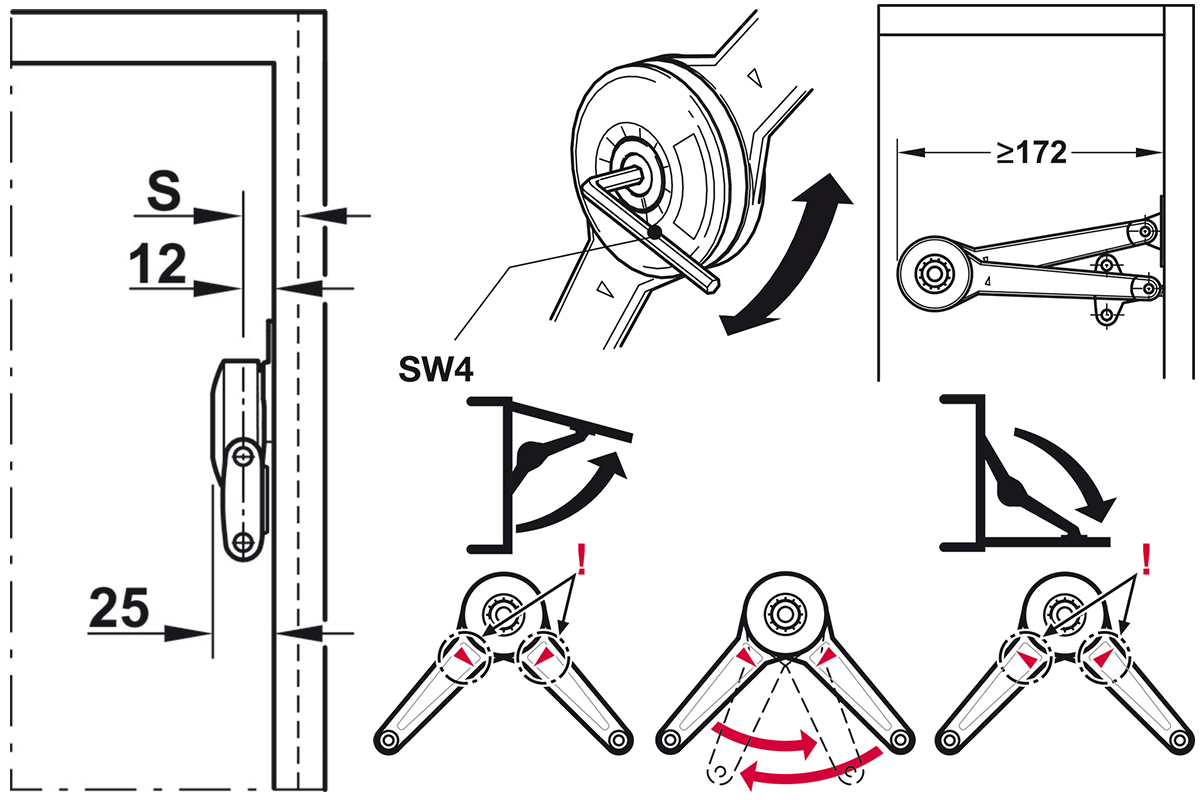 S
12
25
SW4
≥172
!
!