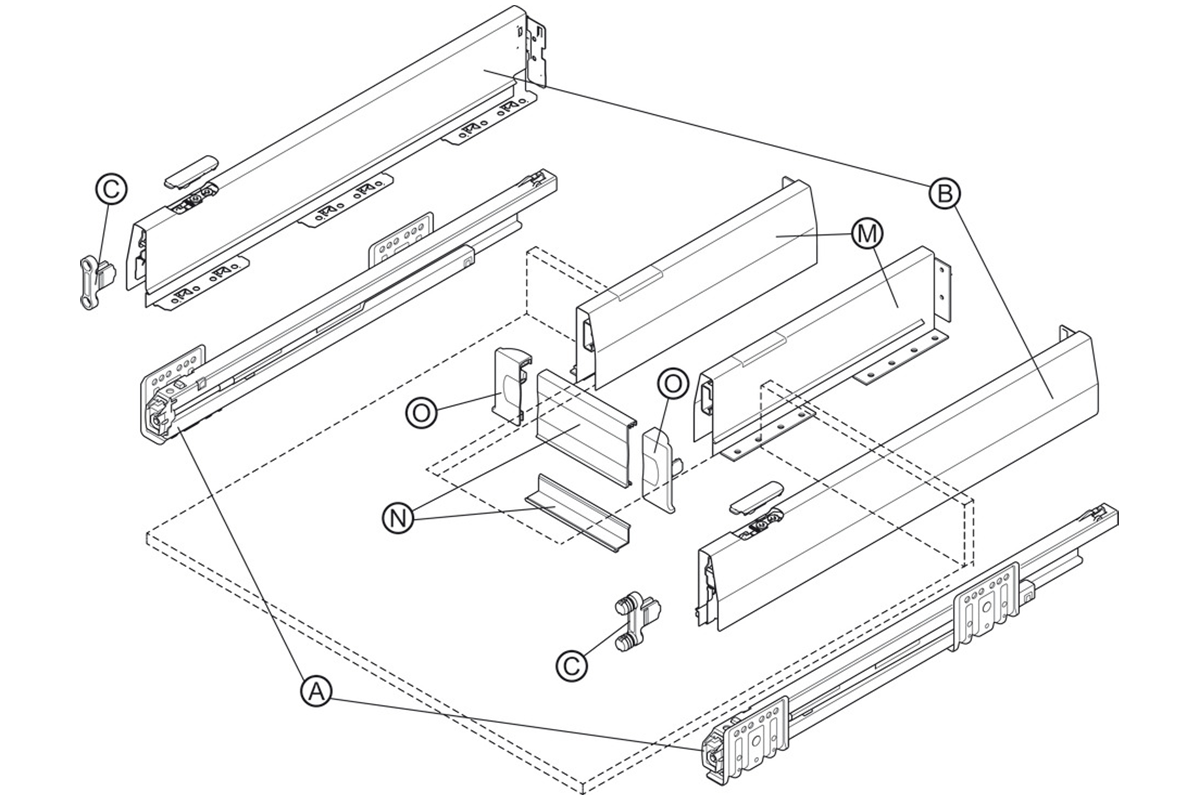 C
B
M
O
O
N
C
A