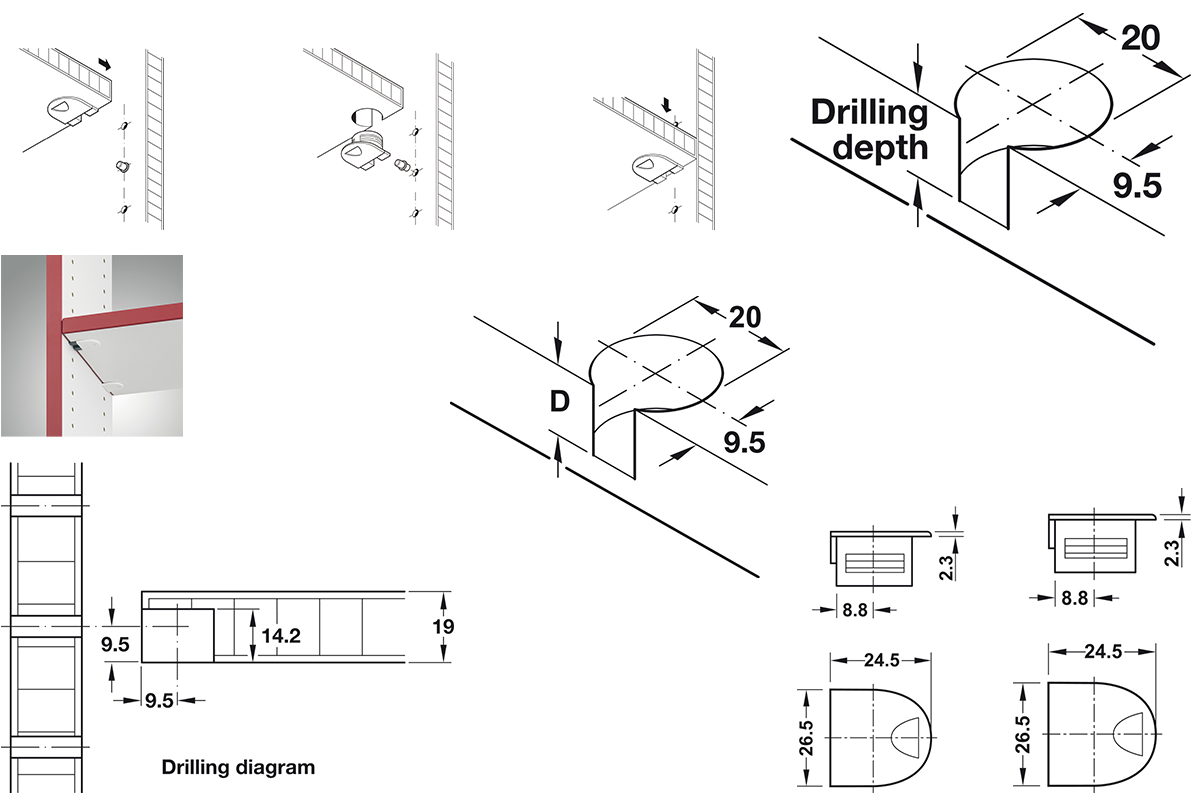 20

Drilling depth

9.5

20

D

9.5

9.5

14.2

19

9.5

Drilling diagram

2.3

8.8

2.3

8.8

24.5

26.5

24.5

26.5